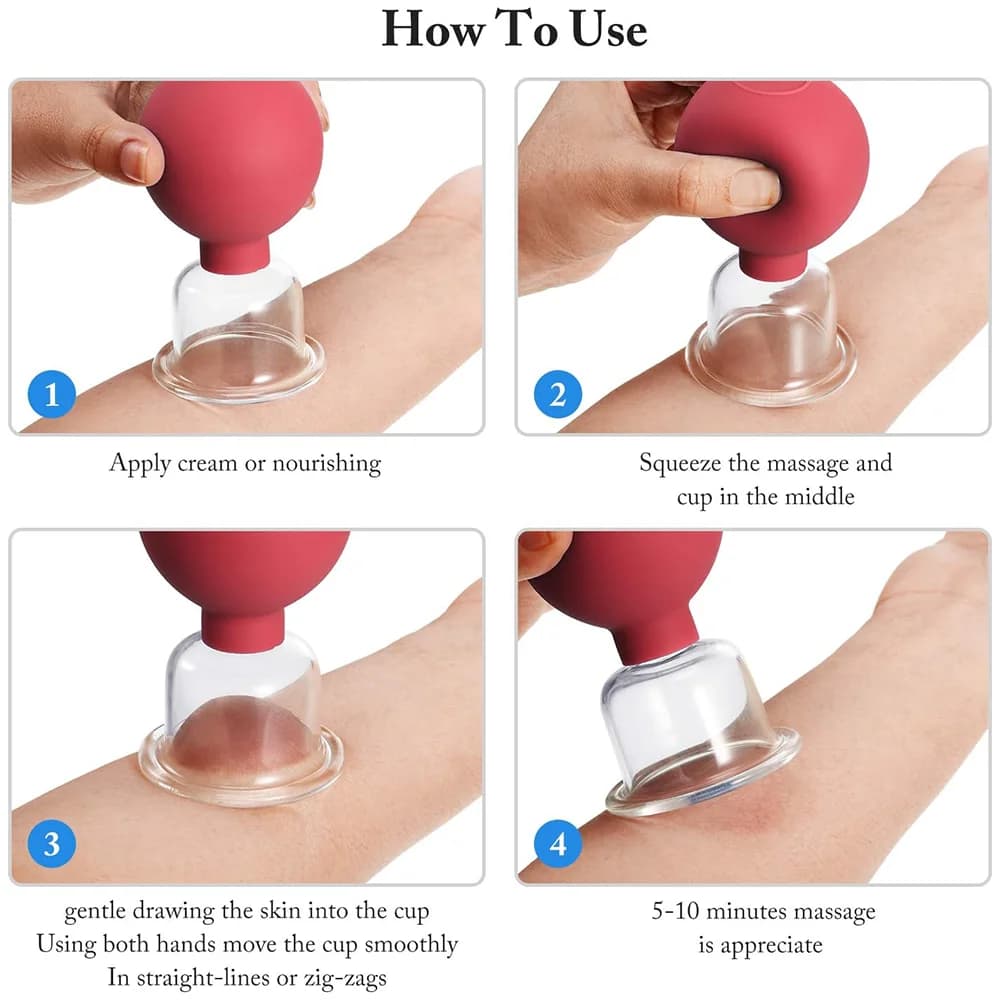 How To Use

1

Apply cream or nourishing

2

Squeeze the massage and cup in the middle

3

gentle drawing the skin into the cup
Using both hands move the cup smoothly
In straight-lines or zig-zags

4

5-10 minutes massage is appreciate