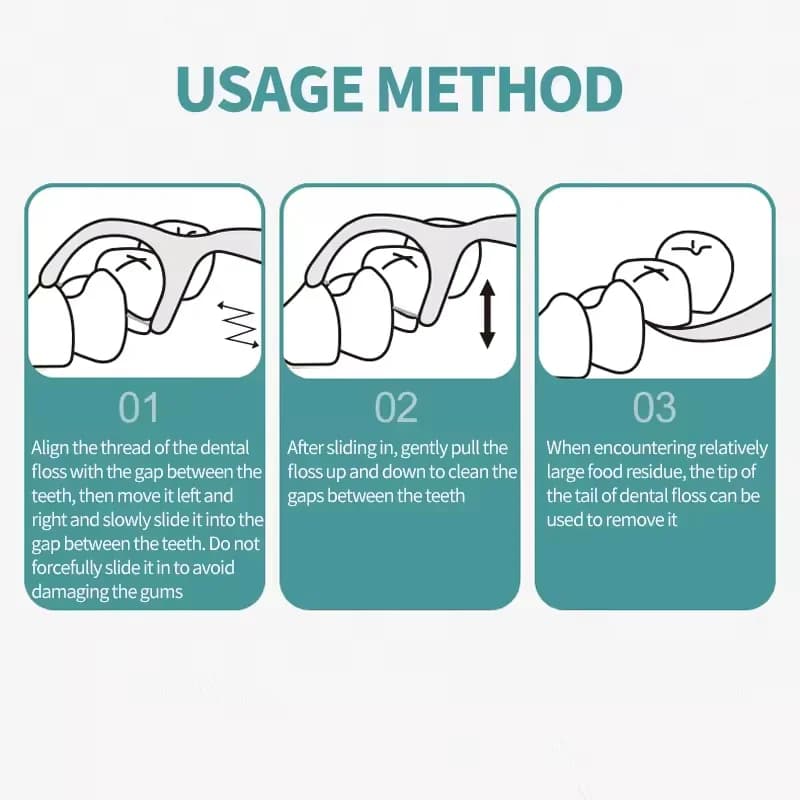 USAGE METHOD

01

Align the thread of the dental floss with the gap between the teeth, then move it left and right and slowly slide it into the gap between the teeth. Do not forcefully slide it in to avoid damaging the gums

02

After sliding in, gently pull the floss up and down to clean the gaps between the teeth

03

When encountering relatively large food residue, the tip of the tail of dental floss can be used to remove it