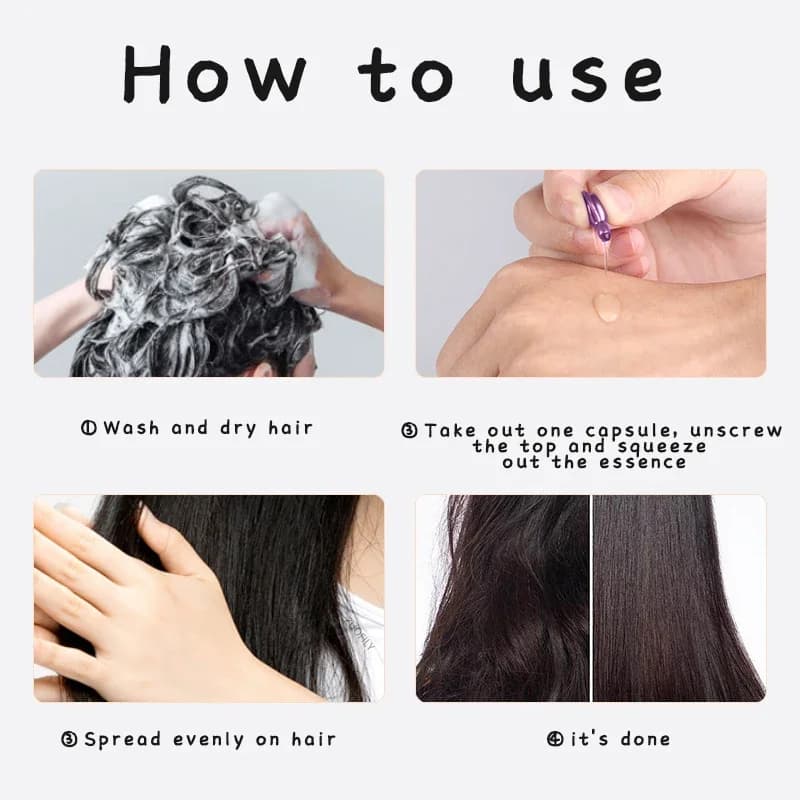 How to use

① Wash and dry hair

③ Take out one capsule, unscrew the top and squeeze out the essence

③ Spread evenly on hair

④ it's done