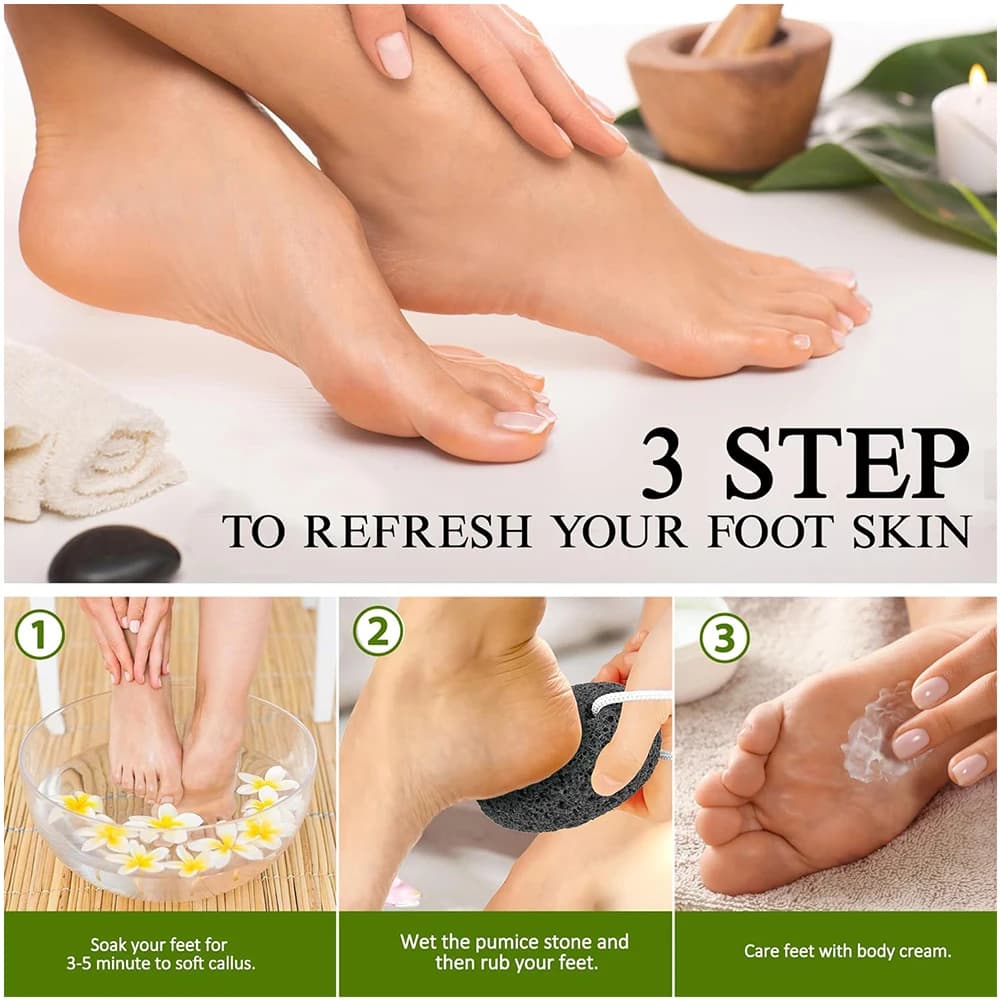 3 STEP
TO REFRESH YOUR FOOT SKIN

1
Soak your feet for 3-5 minute to soft callus.

2
Wet the pumice stone and then rub your feet.

3
Care feet with body cream.