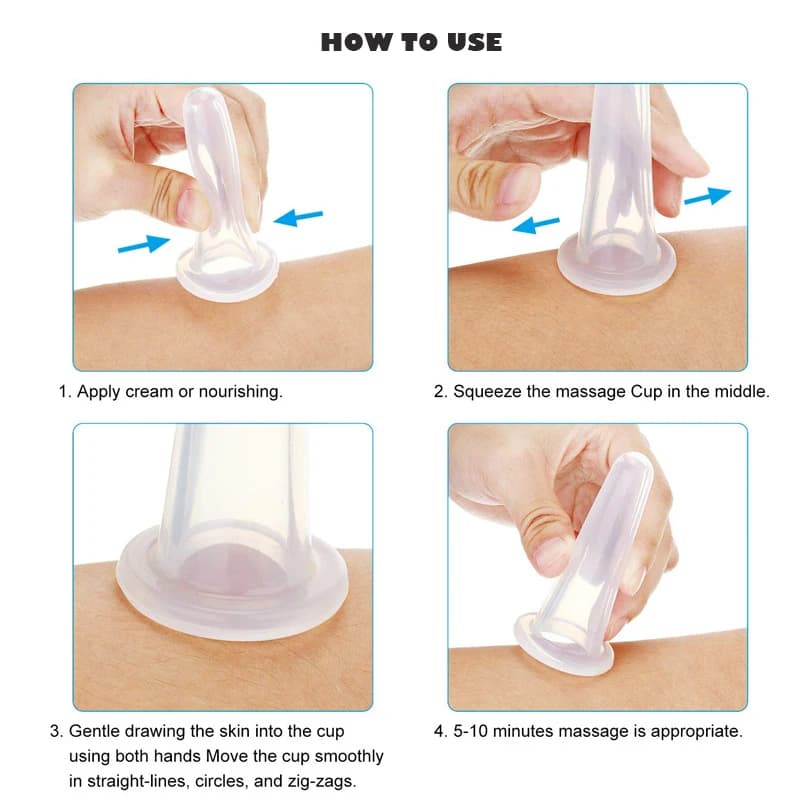 HOW TO USE

1. Apply cream or nourishing.

2. Squeeze the massage Cup in the middle.

3. Gentle drawing the skin into the cup using both hands Move the cup smoothly in straight-lines, circles, and zig-zags.

4. 5-10 minutes massage is appropriate.